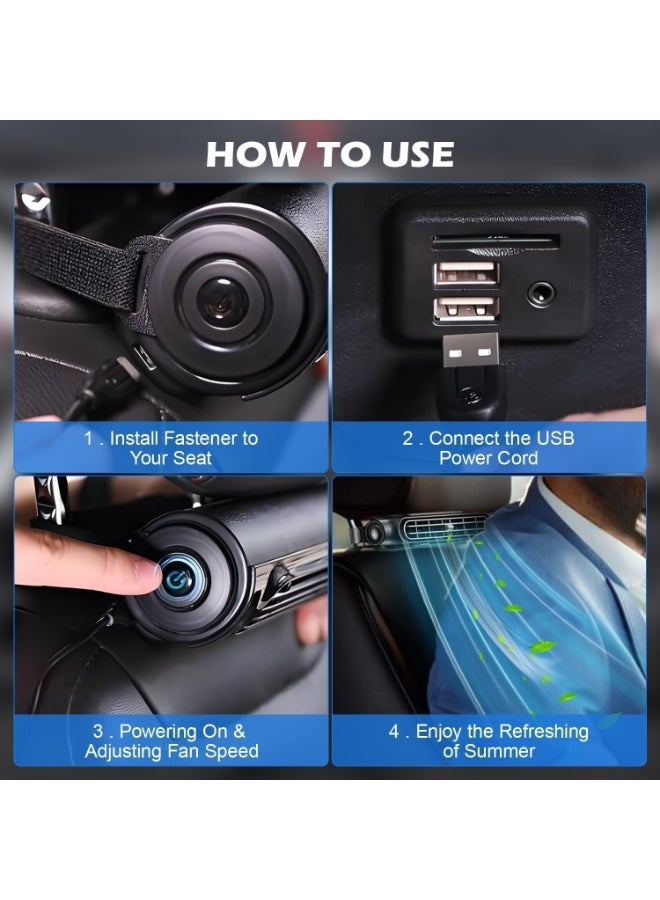 HOW TO USE

1 . Install Fastener to Your Seat

2 . Connect the USB Power Cord

3 . Powering On & Adjusting Fan Speed

4 . Enjoy the Refreshing of Summer